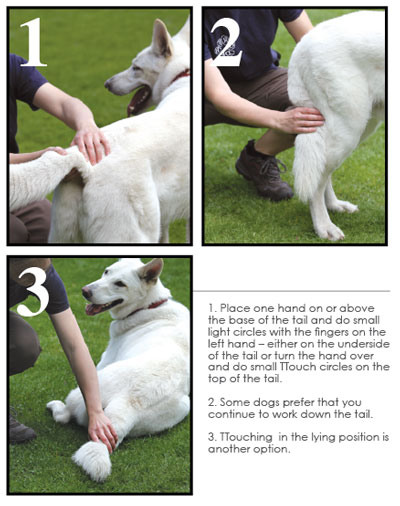 1

2

3

1. Place one hand on or above the base of the tail and do small light circles with the fingers on the left hand – either on the underside of the tail or turn the hand over and do small TTouch circles on the top of the tail.

2. Some dogs prefer that you continue to work down the tail.

3. TTouching  in the lying position is another option.