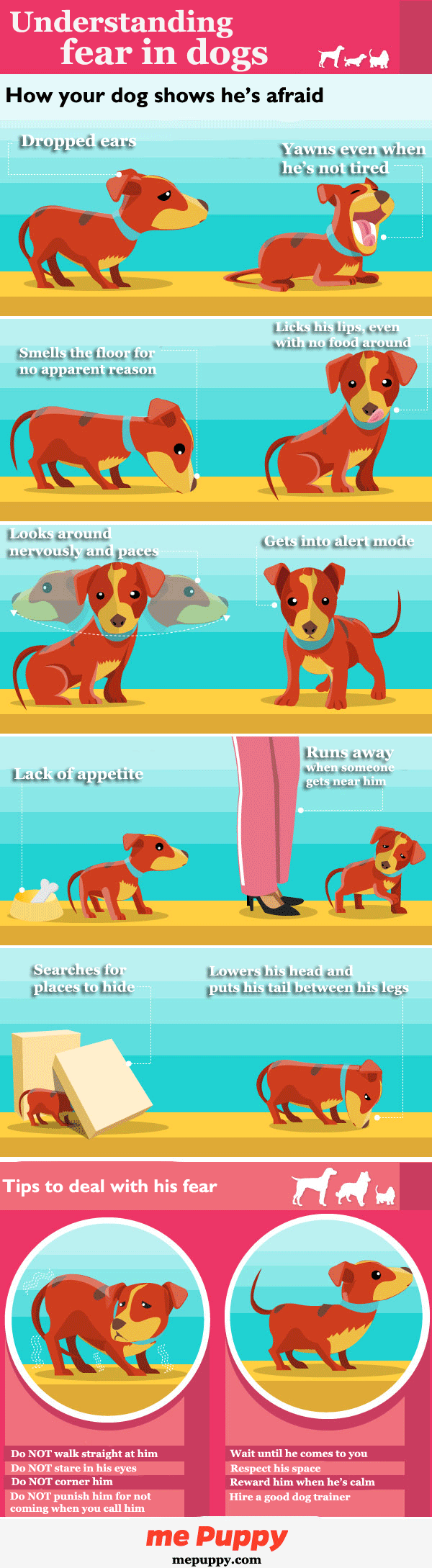 Understanding fear in dogs

How your dog shows he's afraid

Dropped ears

Yawns even when he's not tired

Smells the floor for no apparent reason

Licks his lips, even with no food around

Looks around nervously and paces

Gets into alert mode

Lack of appetite

Runs away when someone gets near him

Searches for places to hide

Lowers his head and puts his tail between his legs

Tips to deal with his fear

Do NOT walk straight at him
Do NOT stare in his eyes
Do NOT corner him
Do NOT punish him for not coming when you call him

Wait until he comes to you
Respect his space
Reward him when he's calm
Hire a good dog trainer

me Puppy
mepuppy.com