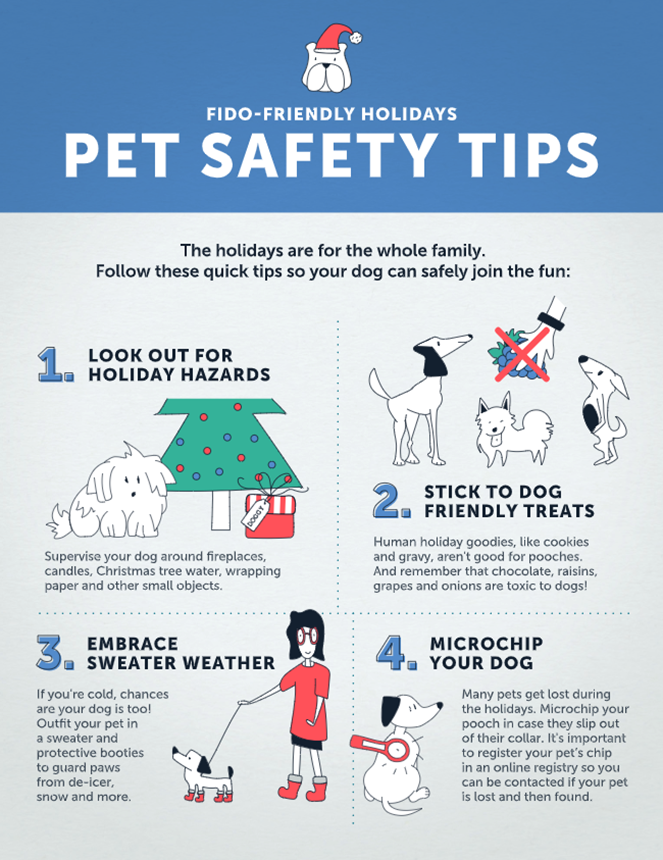 FIDO-FRIENDLY HOLIDAYS

PET SAFETY TIPS

The holidays are for the whole family. Follow these quick tips so your dog can safely join the fun:

1. LOOK OUT FOR HOLIDAY HAZARDS

DOGGY

Supervise your dog around fireplaces, candles, Christmas tree water, wrapping paper and other small objects.

2. STICK TO DOG FRIENDLY TREATS

Human holiday goodies, like cookies and gravy, aren't good for pooches. And remember that chocolate, raisins, grapes and onions are toxic to dogs!

3. EMBRACE SWEATER WEATHER

If you're cold, chances are your dog is too! Outfit your pet in a sweater and protective booties to guard paws from de-icer, snow and more.

4. MICROCHIP YOUR DOG

Many pets get lost during the holidays. Microchip your pooch in case they slip out of their collar. It's important to register your pet's chip in an online registry so you can be contacted if your pet is lost and then found.