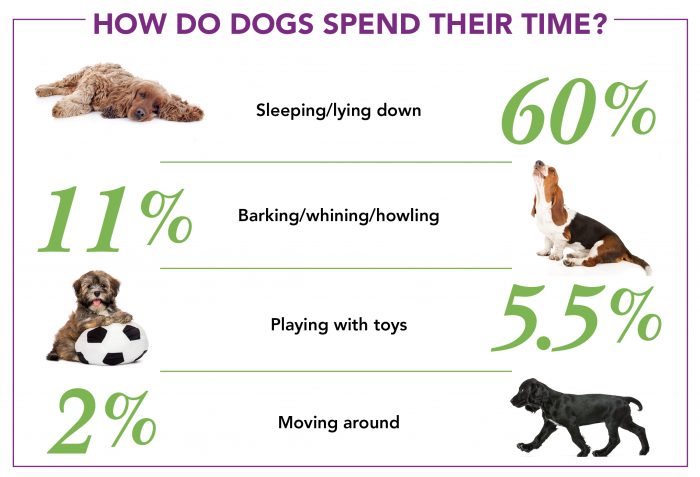 HOW DO DOGS SPEND THEIR TIME?

Sleeping/lying down

60%

11%

Barking/whining/howling

Playing with toys

5.5%

2%

Moving around