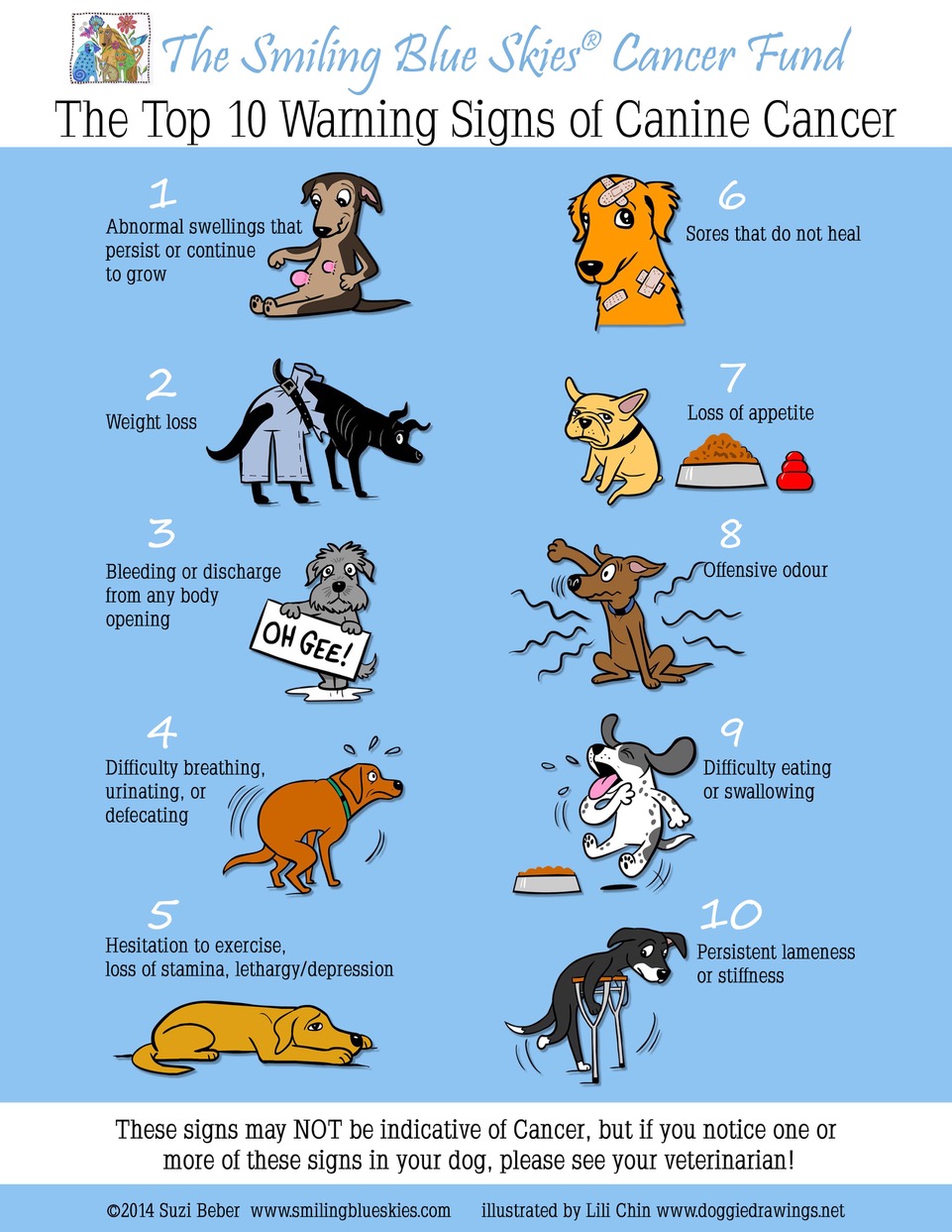 The Smiling Blue Skies® Cancer Fund
The Top 10 Warning Signs of Canine Cancer

1
Abnormal swellings that persist or continue to grow

2
Weight loss

3
Bleeding or discharge from any body opening

OH GEE!

4
Difficulty breathing, urinating, or defecating

5
Hesitation to exercise, loss of stamina, lethargy/depression

6
Sores that do not heal

7
Loss of appetite

8
Offensive odour

9
Difficulty eating or swallowing

10
Persistent lameness or stiffness

These signs may NOT be indicative of Cancer, but if you notice one or more of these signs in your dog, please see your veterinarian!

©2014 Suzi Beber www.smilingblueskies.com illustrated by Lili Chin www.doggiedrawings.net